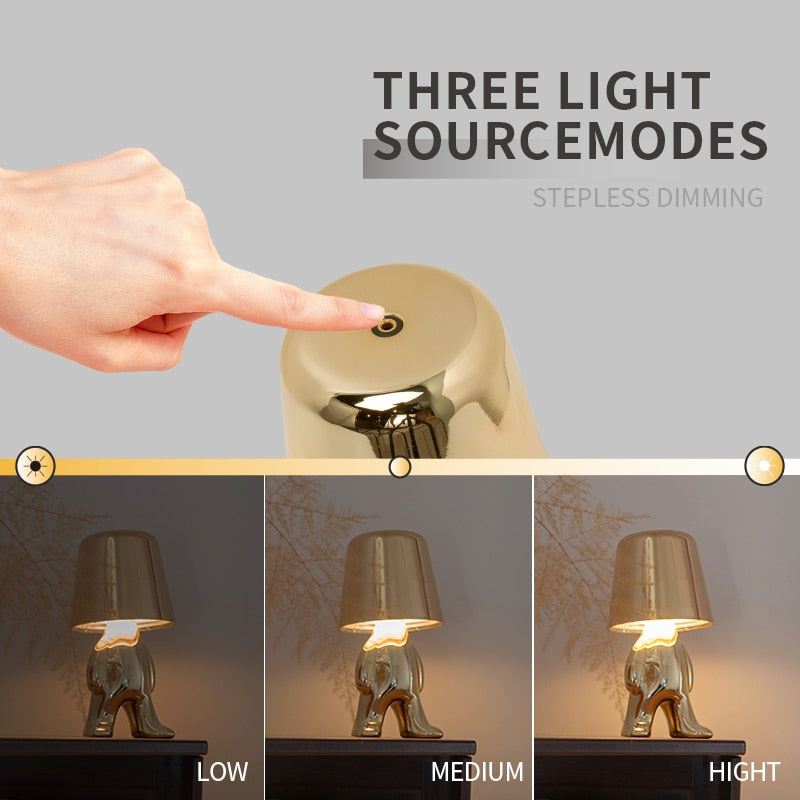 THREE LIGHT SOURCEMODES

STEPLESS DIMMING

LOW

MEDIUM

HIGHT